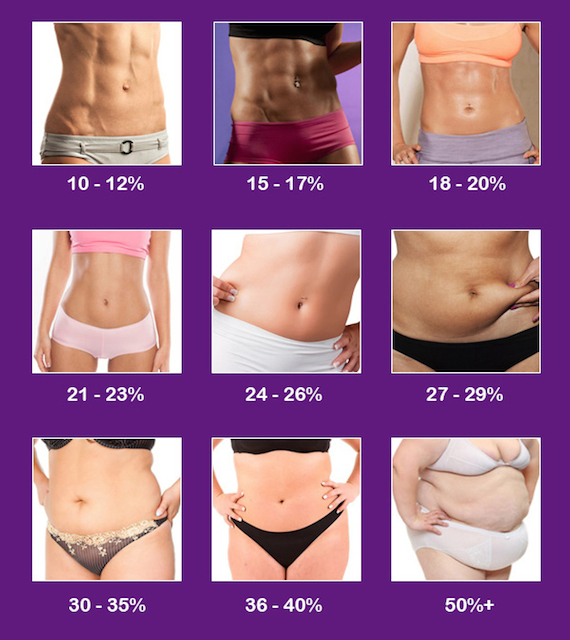 10 - 12%

15 - 17%

18 - 20%

21 - 23%

24 - 26%

27 - 29%

30 - 35%

36 - 40%

50%+